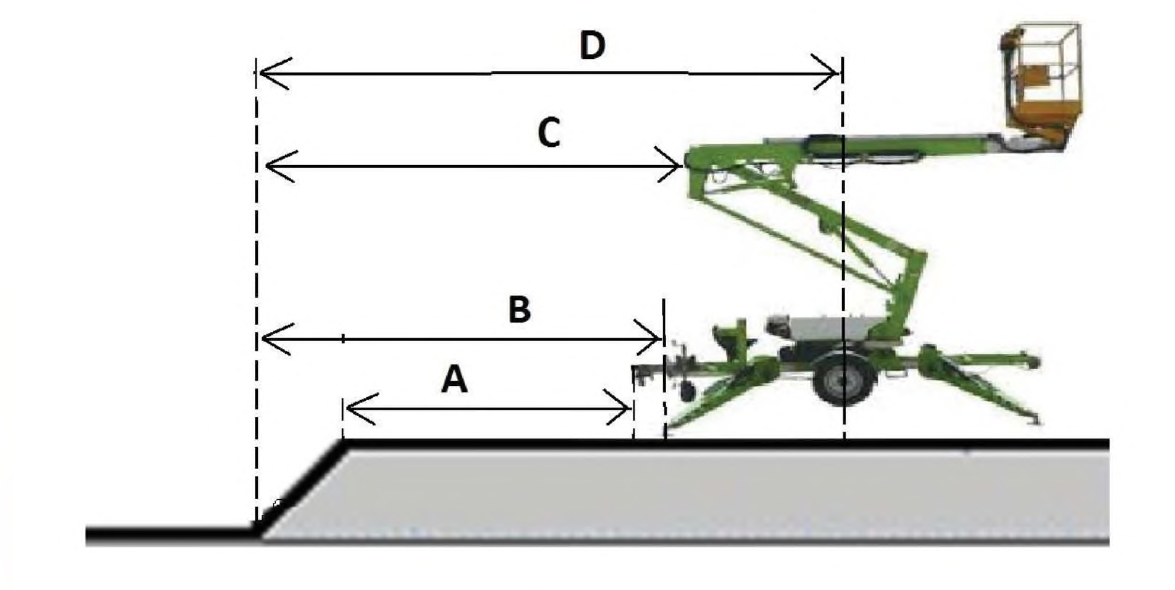 D

C

B

A